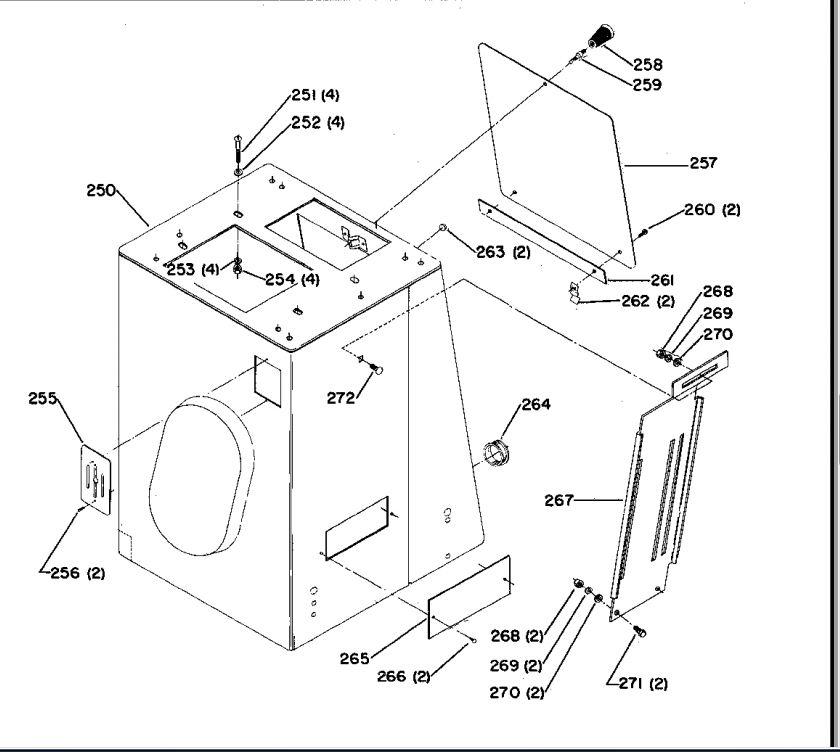 258
259
251 (4)
252 (4)
257
250
260 (2)
263 (2)
253 (4)
254 (4)
261
262 (2)
268
269
270
272
255
264
267
256 (2)
265
266 (2)
268 (2)
269 (2)
270 (2)
271 (2)