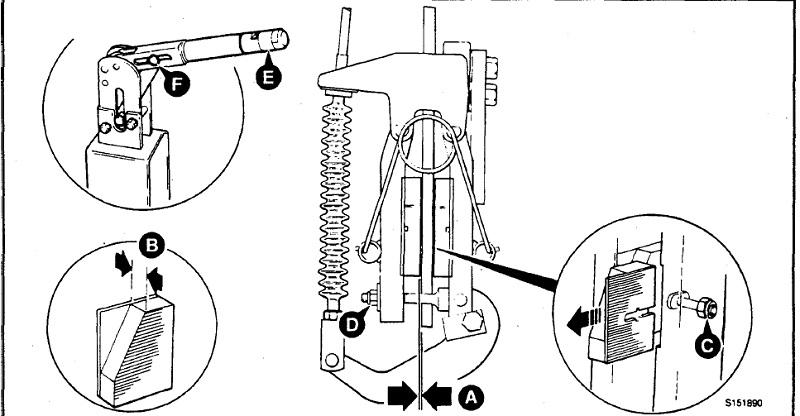 F
E
B
D
C
A
S151890