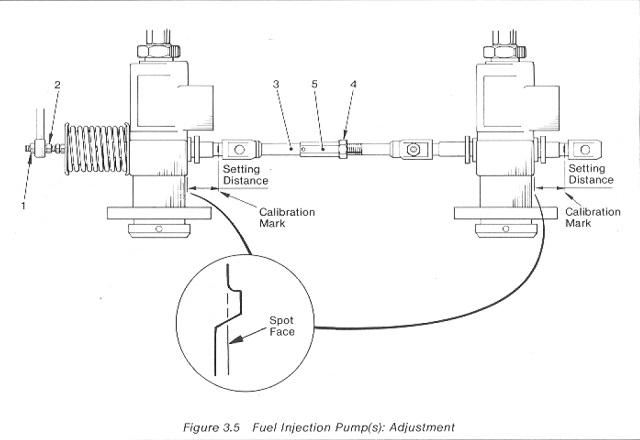 2

3

5

4

1

Setting Distance

Calibration Mark

Setting Distance

Calibration Mark

Spot Face

Figure 3.5 Fuel Injection Pump(s): Adjustment